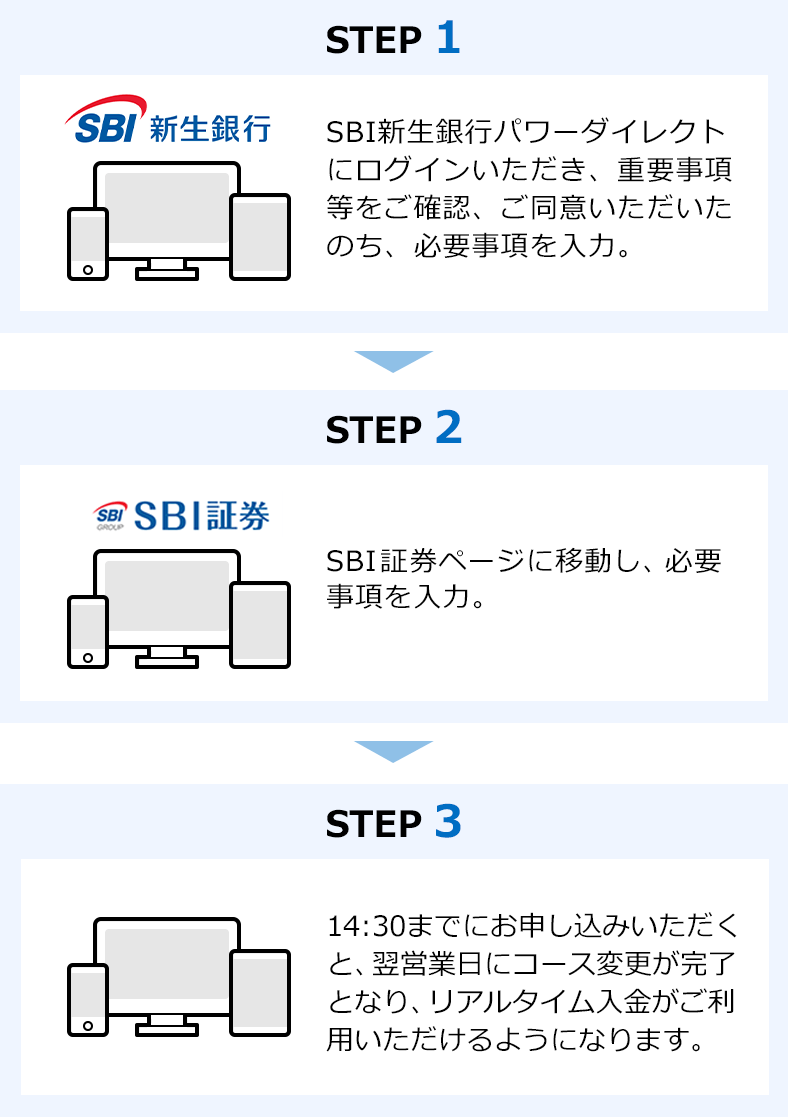 STEP 1

SBI 新生銀行

SBI新生銀行パワーダイレクトにログインいただき、重要事項等をご確認、ご同意いただいたのち、必要事項を入力。

STEP 2

SBI GROUP SBI証券

SBI証券ページに移動し、必要事項を入力。

STEP 3

14:30までにお申し込みいただくと、翌営業日にコース変更が完了となり、リアルタイム入金がご利用いただけるようになります。